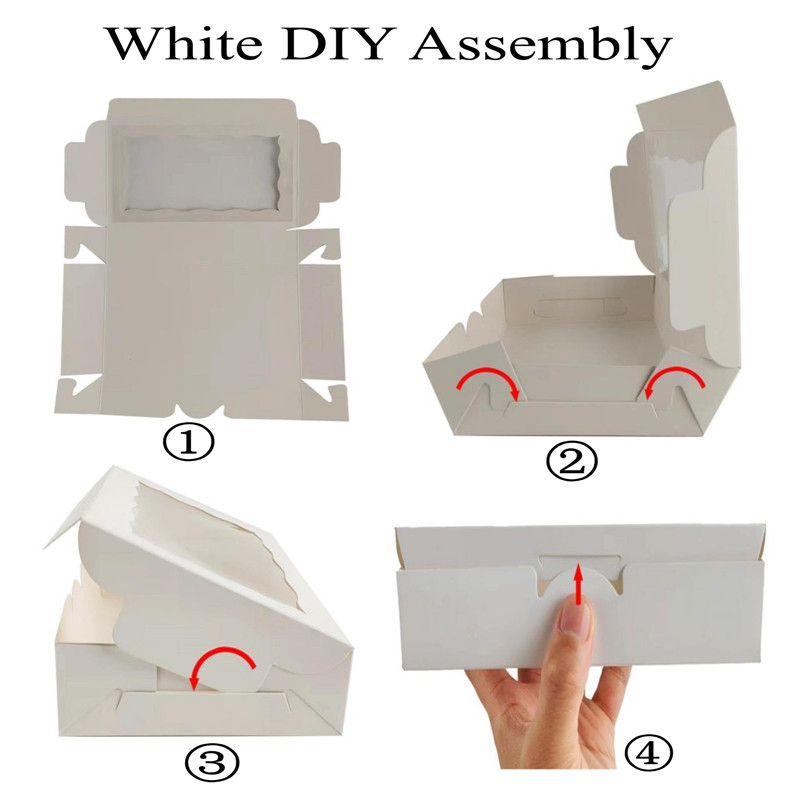 White DIY Assembly

①

②

③

④